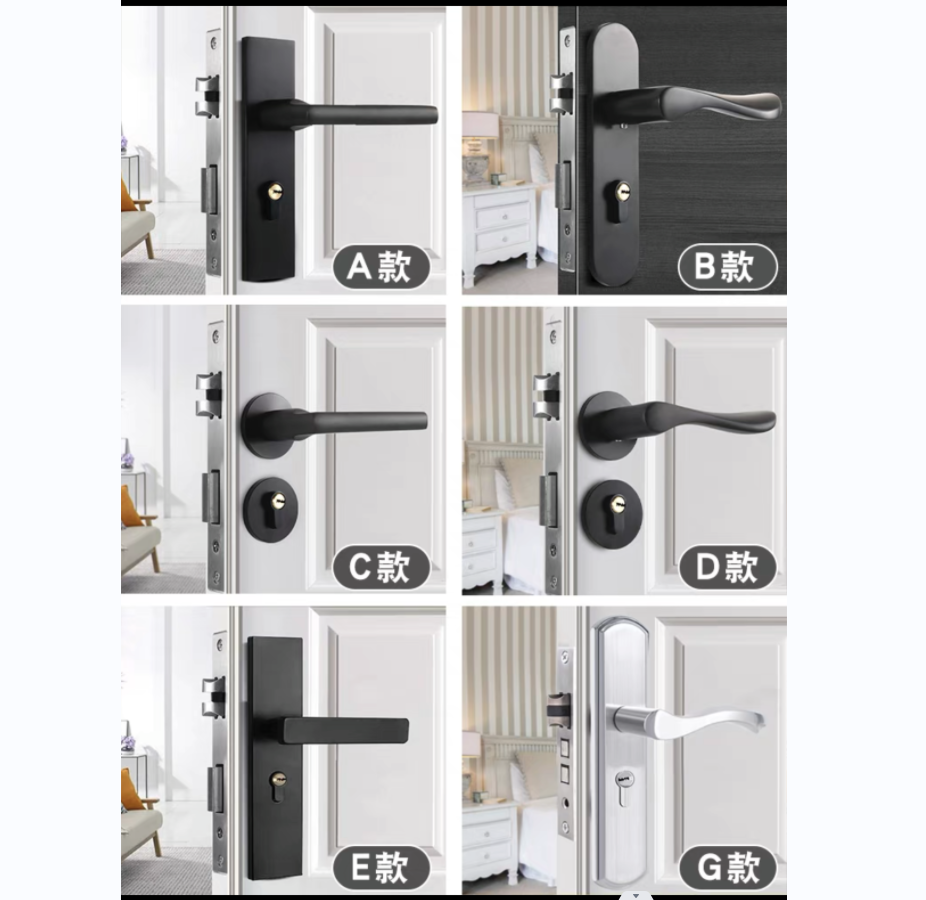 A款

B款

C款

D款

E款

G款